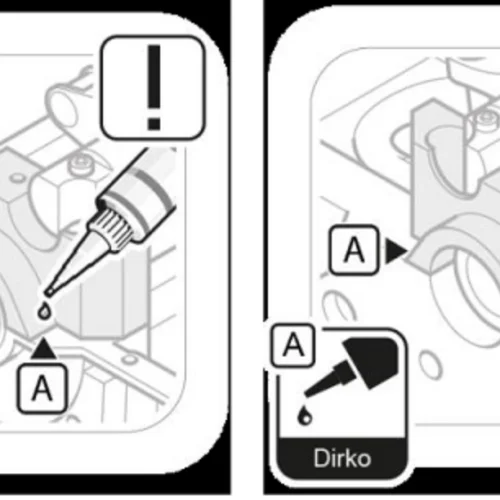 !
A
A
A
Dirko